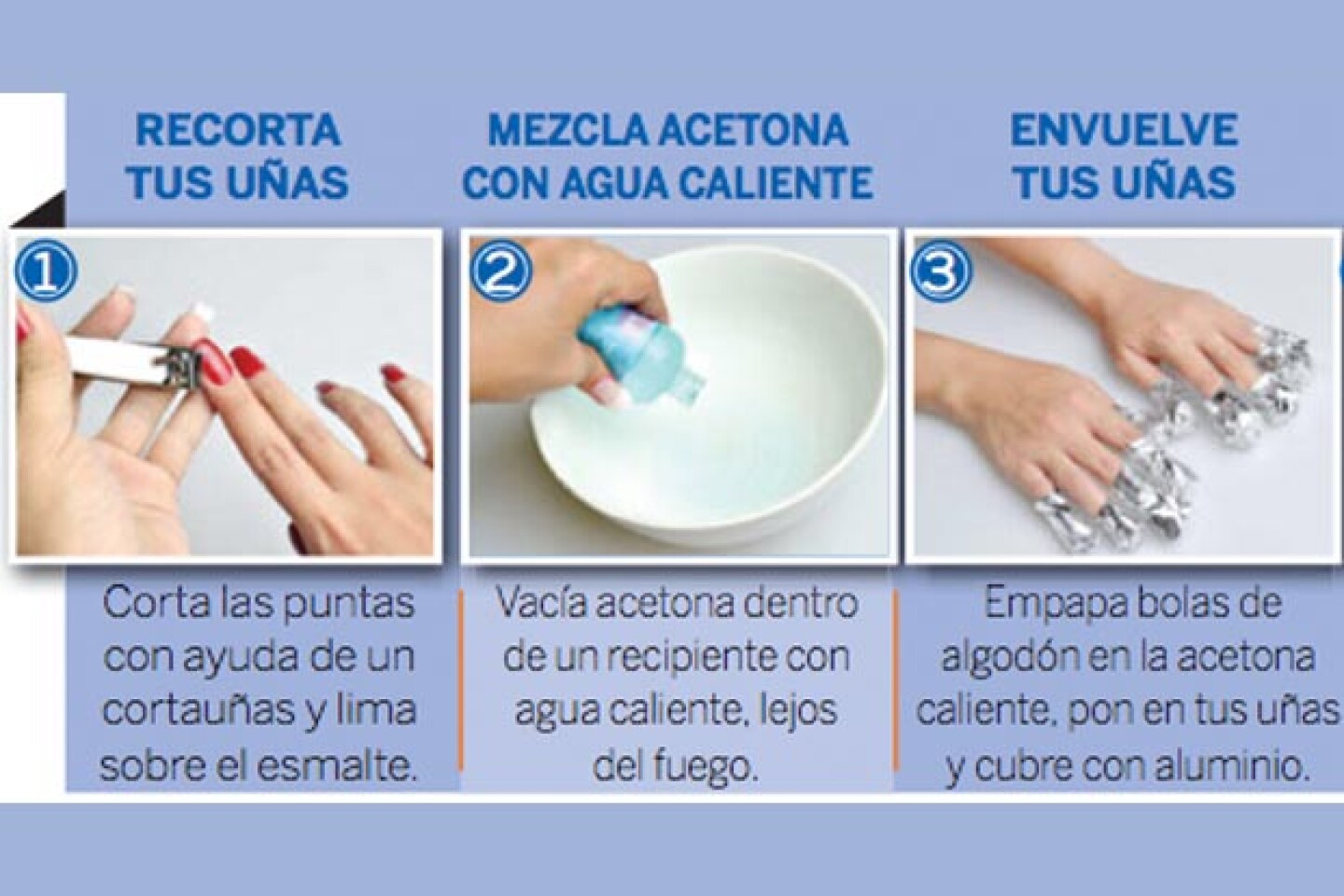 RECORTA TUS UÑAS

①

Corta las puntas con ayuda de un cortauñas y lima sobre el esmalte.

MEZCLA ACETONA CON AGUA CALIENTE

②

Vacía acetona dentro de un recipiente con agua caliente, lejos del fuego.

ENVUELVE TUS UÑAS

③

Empapa bolas de algodón en la acetona caliente, pon en tus uñas y cubre con aluminio.