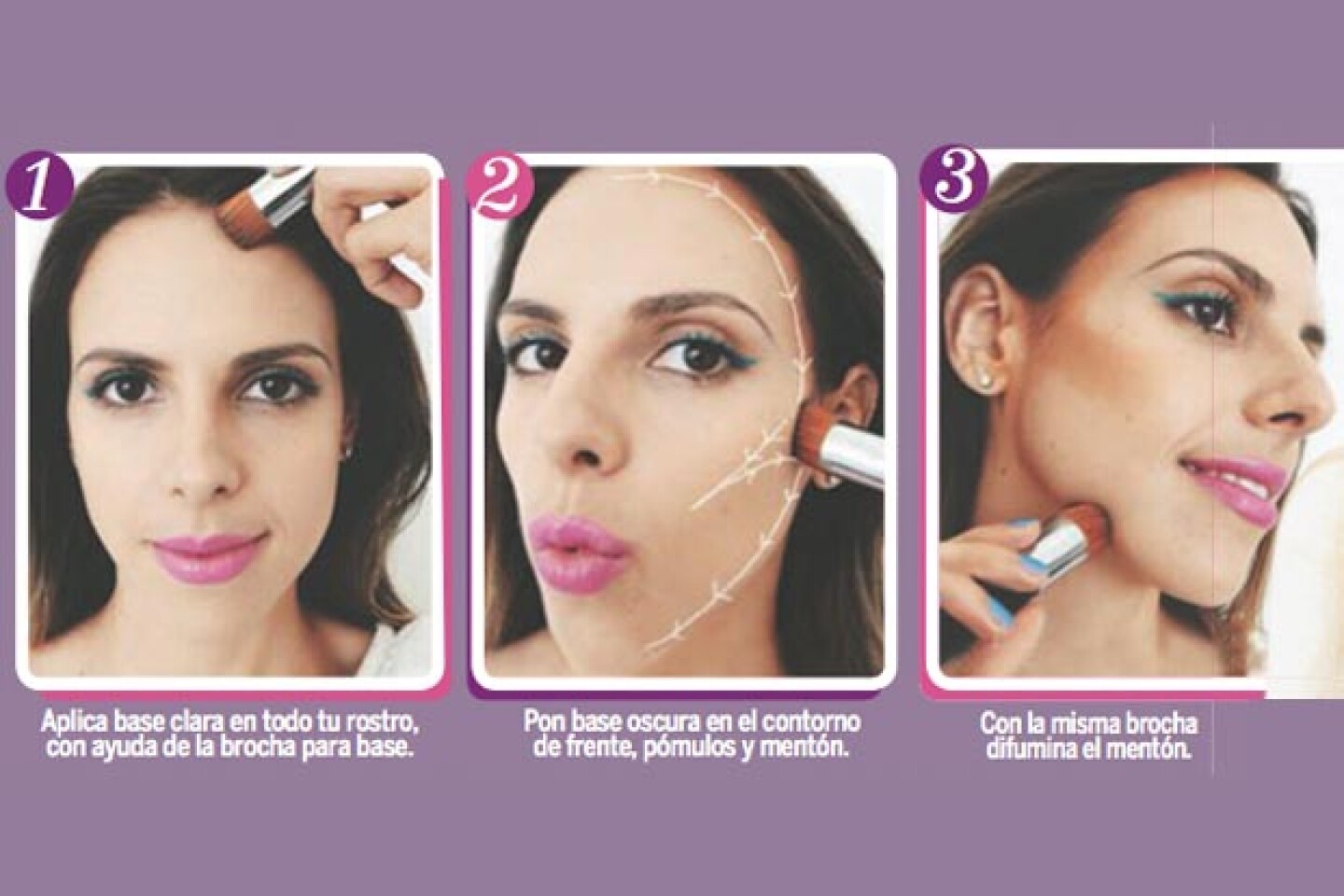 1

Aplica base clara en todo tu rostro, con ayuda de la brocha para base.

2

Pon base oscura en el contorno de frente, pómulos y mentón.

3

Con la misma brocha difumina el mentón.