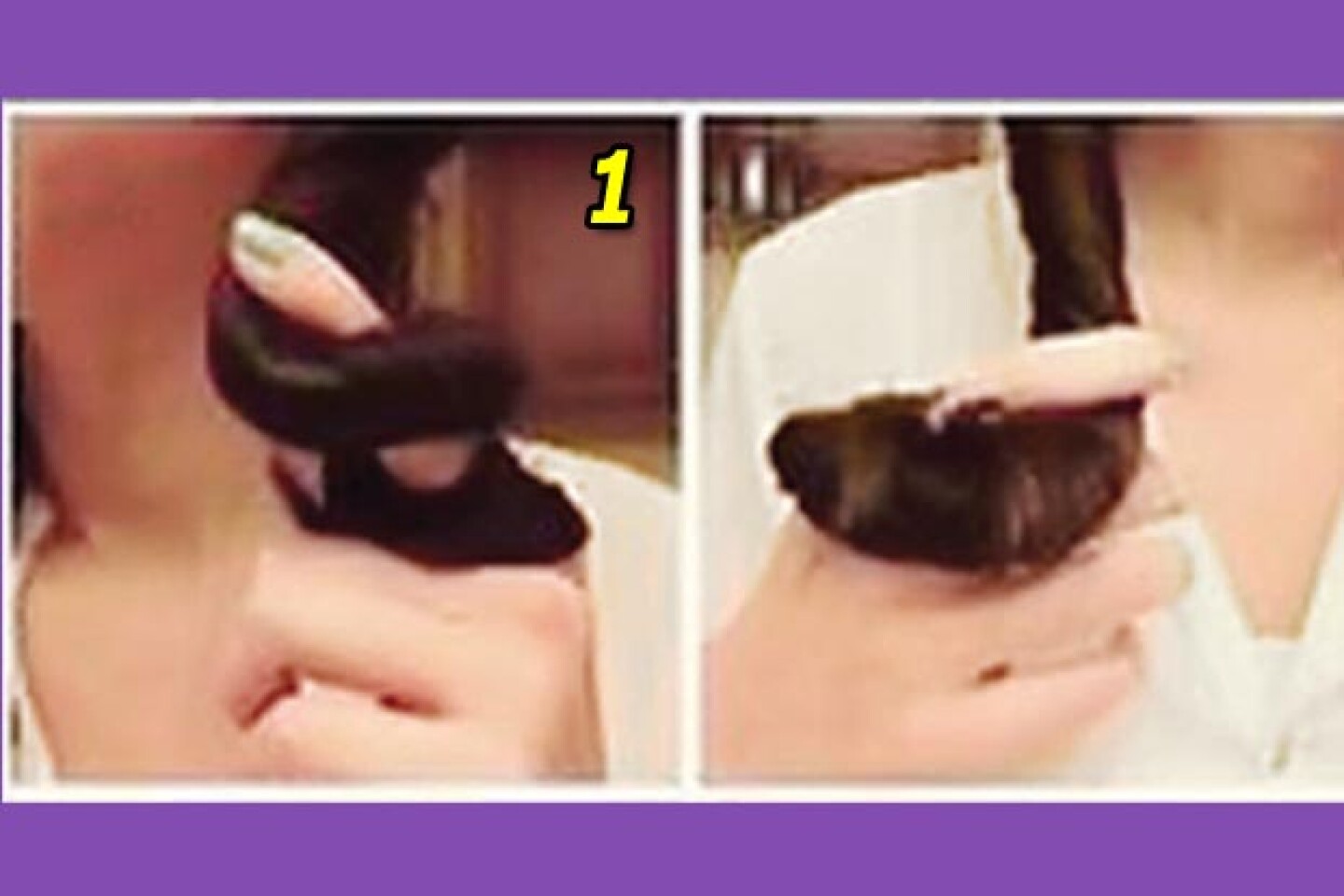 1