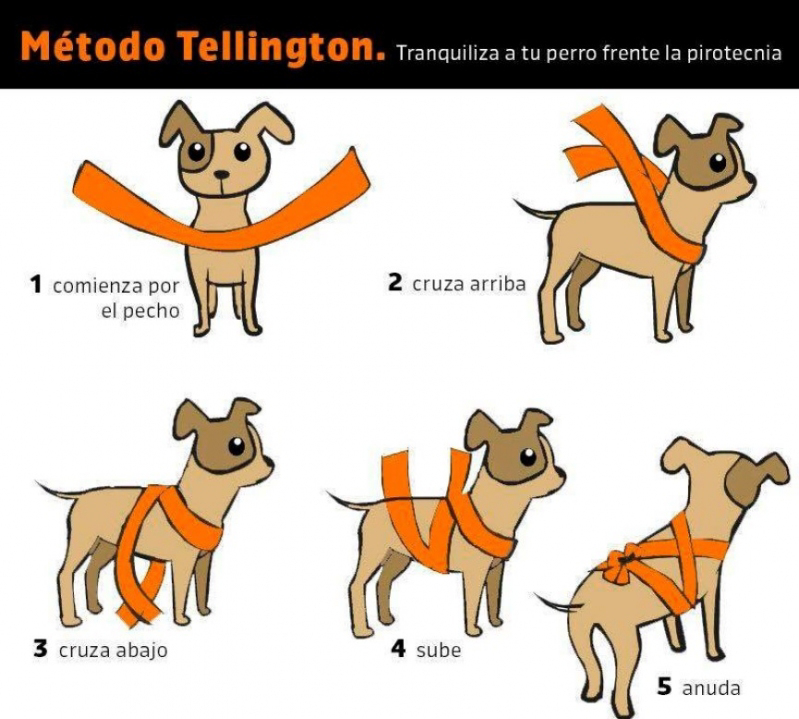 Método Tellington. Tranquiliza a tu perro frente la pirotecnia

1 comienza por el pecho

2 cruza arriba

3 cruza abajo

4 sube

5 anuda